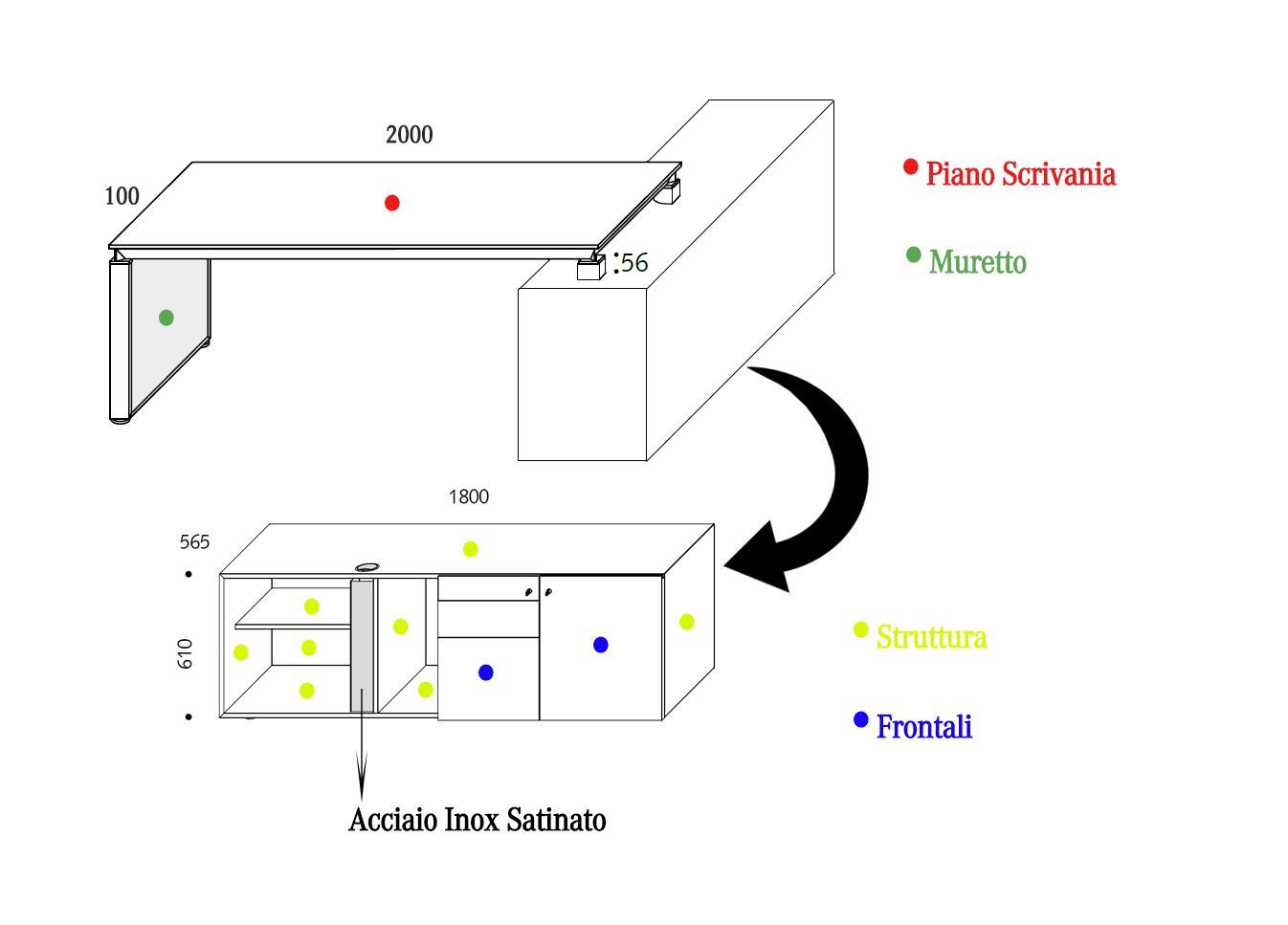 2000

100

56

Piano Scrivania

Muretto

1800

565

610

Struttura

Frontali

Acciaio Inox Satinato